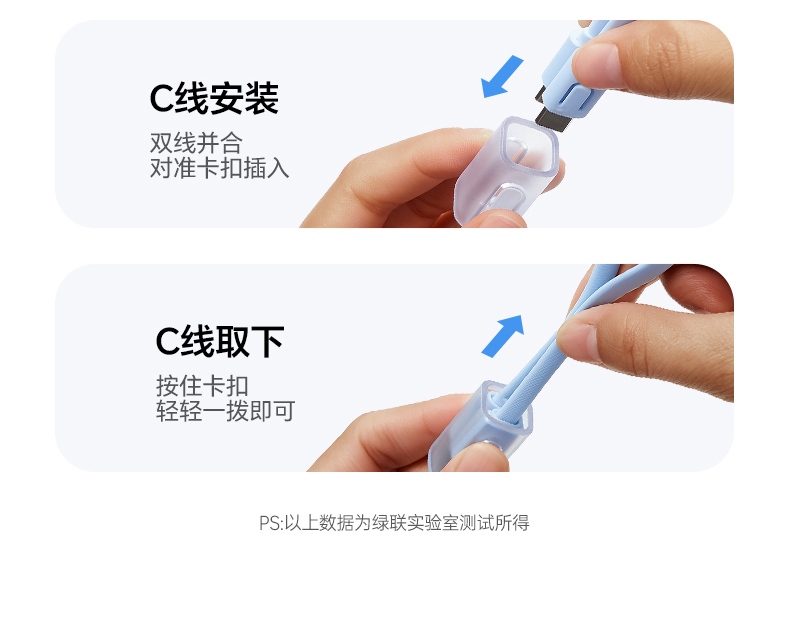 C线安装

双线并合
对准卡扣插入

C线取下

按住卡扣
轻轻一拨即可

PS:以上数据为绿联实验室测试所得