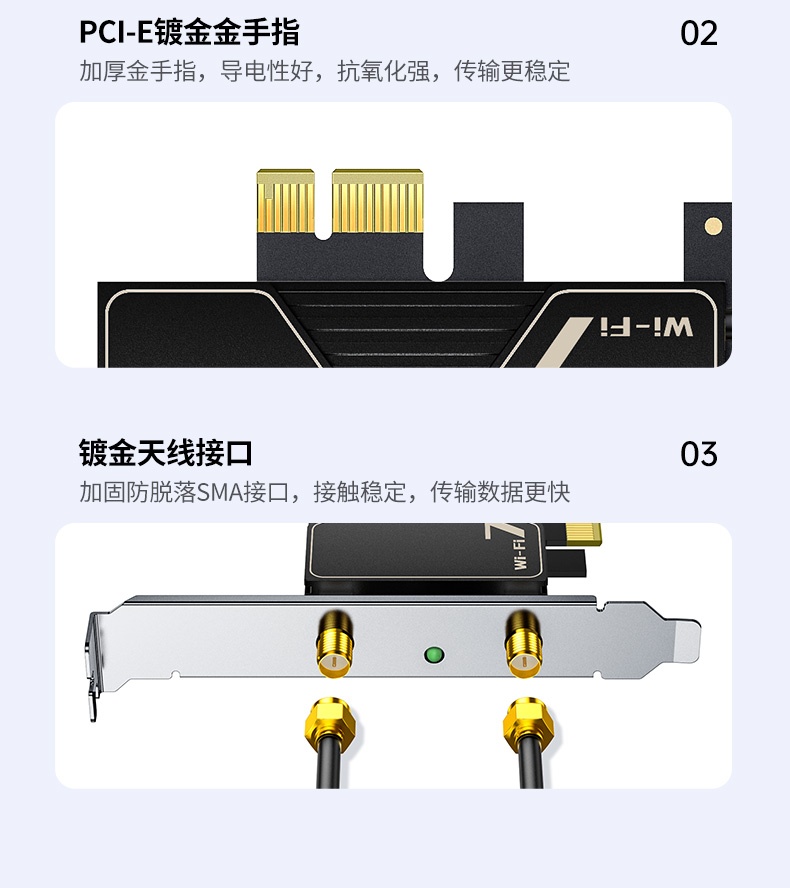 PCI-E镀金金手指

02

加厚金手指，导电性好，抗氧化强，传输更稳定

Wi-Fi

镀金天线接口

03

加固防脱落SMA接口，接触稳定，传输数据更快

Wi-Fi 7