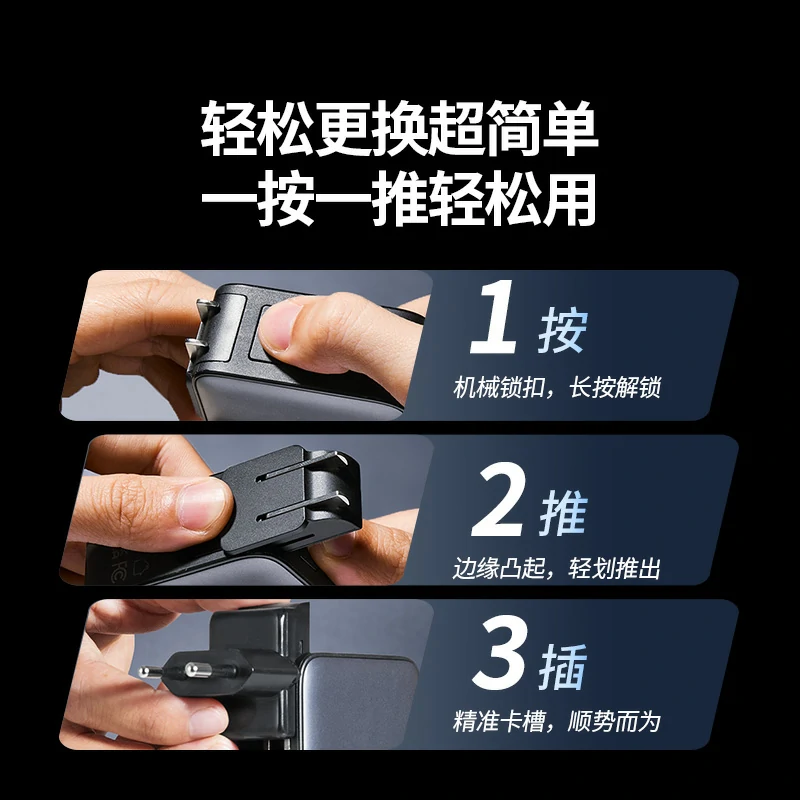 轻松更换超简单
一按一推轻松用

1 按
机械锁扣，长按解锁

2 推
边缘凸起，轻划推出

3 插
精准卡槽，顺势而为