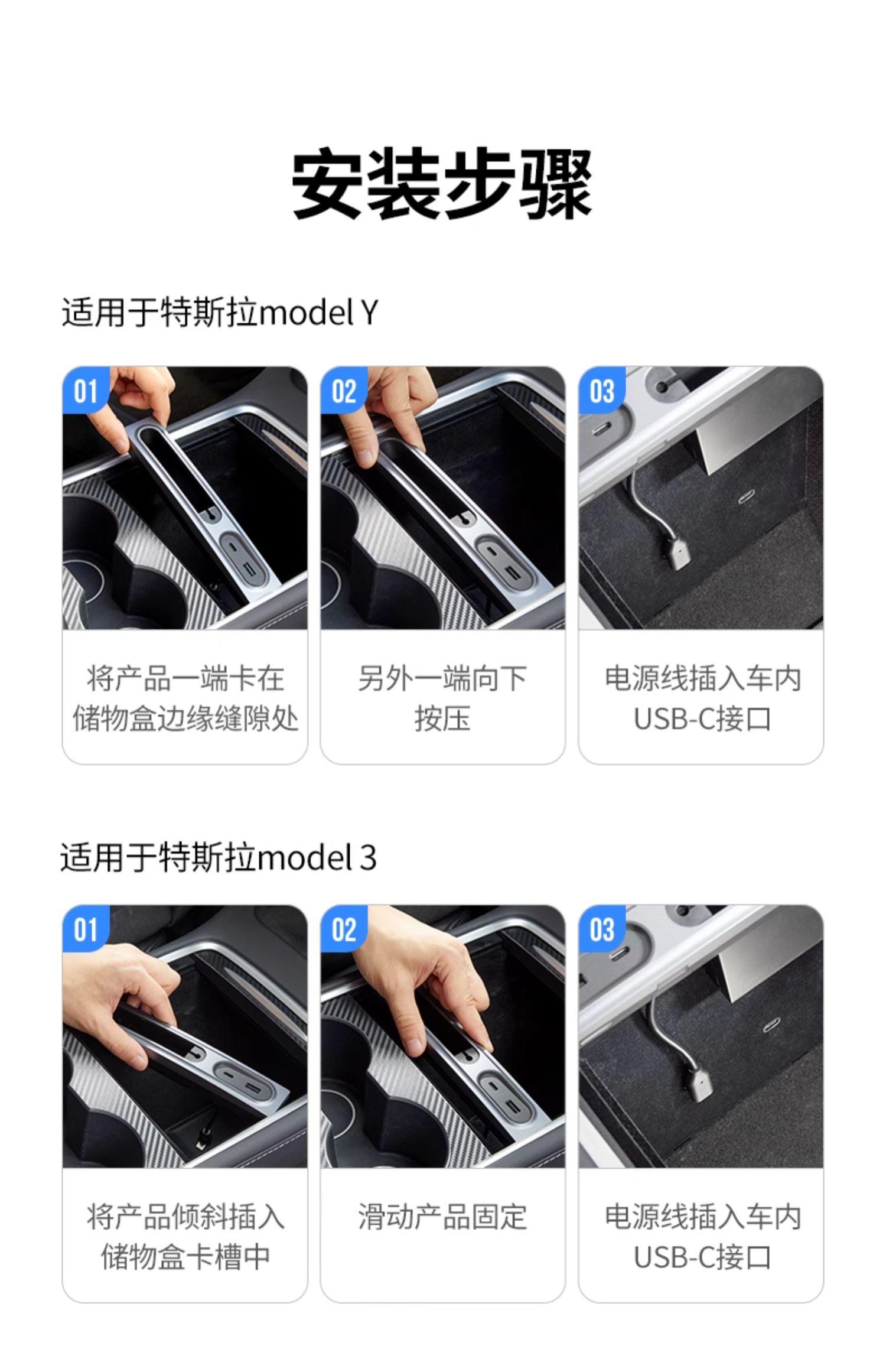 安装步骤

适用于特斯拉model Y

01

将产品一端卡在储物盒边缘缝隙处

02

另外一端向下按压

03

电源线插入车内USB-C接口

适用于特斯拉model 3

01

将产品倾斜插入储物盒卡槽中

02

滑动产品固定

03

电源线插入车内USB-C接口