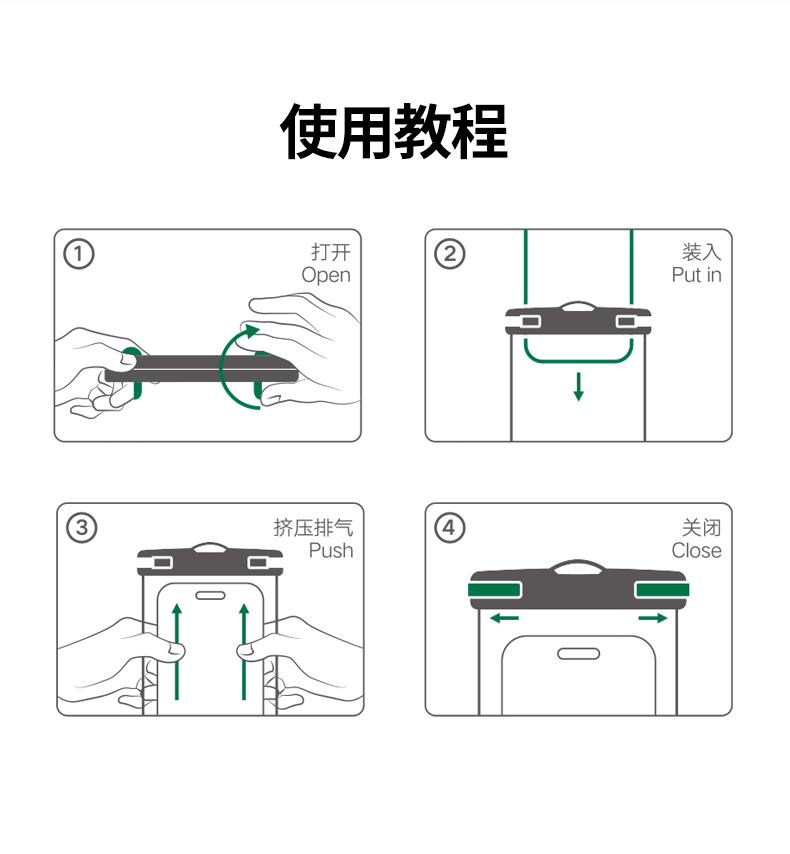 使用教程

①
打开
Open

②
装入
Put in

③
挤压排气
Push

④
关闭
Close