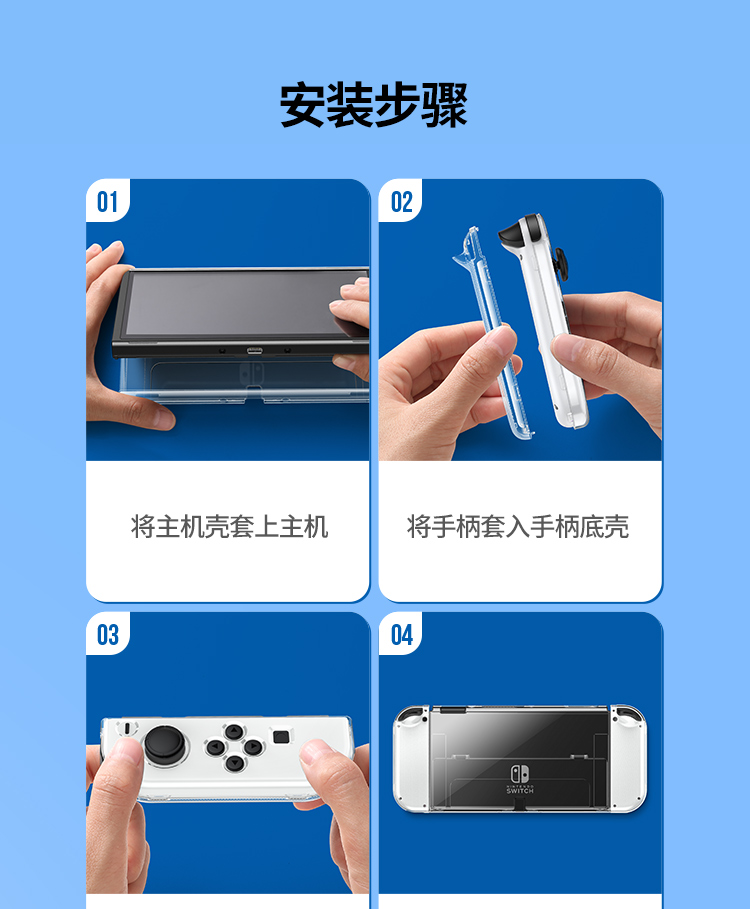 安装步骤

01

将主机壳套上主机

02

将手柄套入手柄底壳

03

04

NINTENDO SWITCH