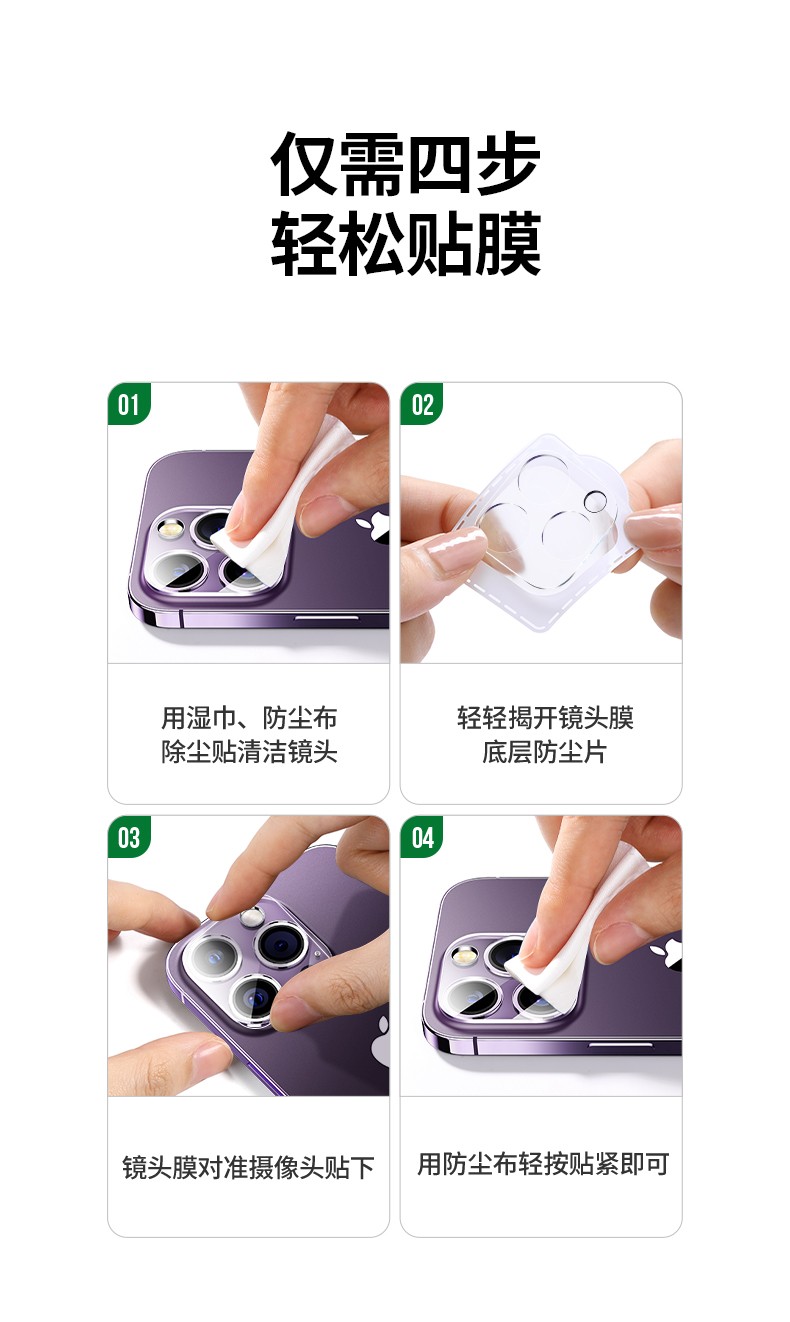 仅需四步
轻松贴膜

01

用湿巾、防尘布
除尘贴清洁镜头

02

轻轻揭开镜头膜
底层防尘片

03

镜头膜对准摄像头贴下

04

用防尘布轻按贴紧即可