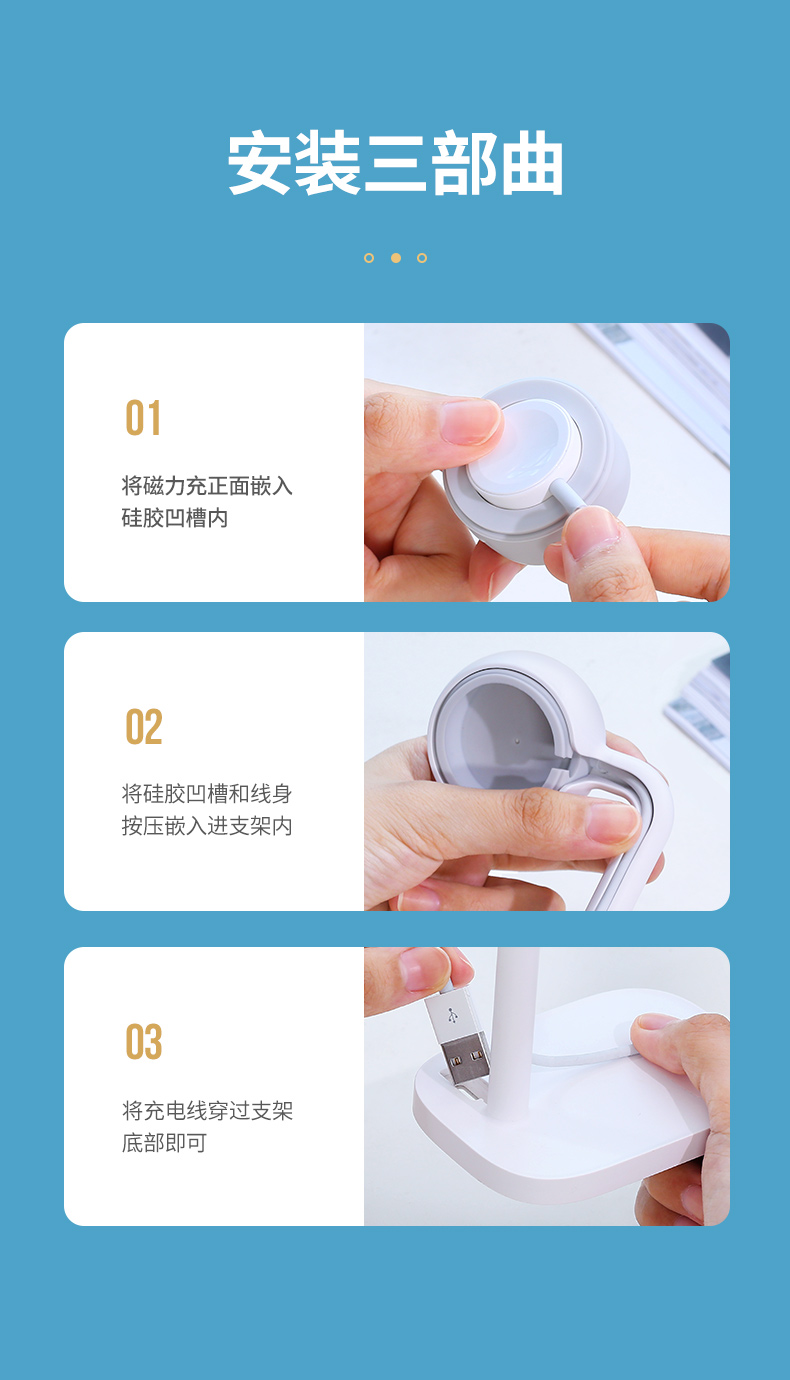 安装三部曲

01

将磁力充正面嵌入硅胶凹槽内

02

将硅胶凹槽和线身按压嵌入进支架内

03

将充电线穿过支架底部即可