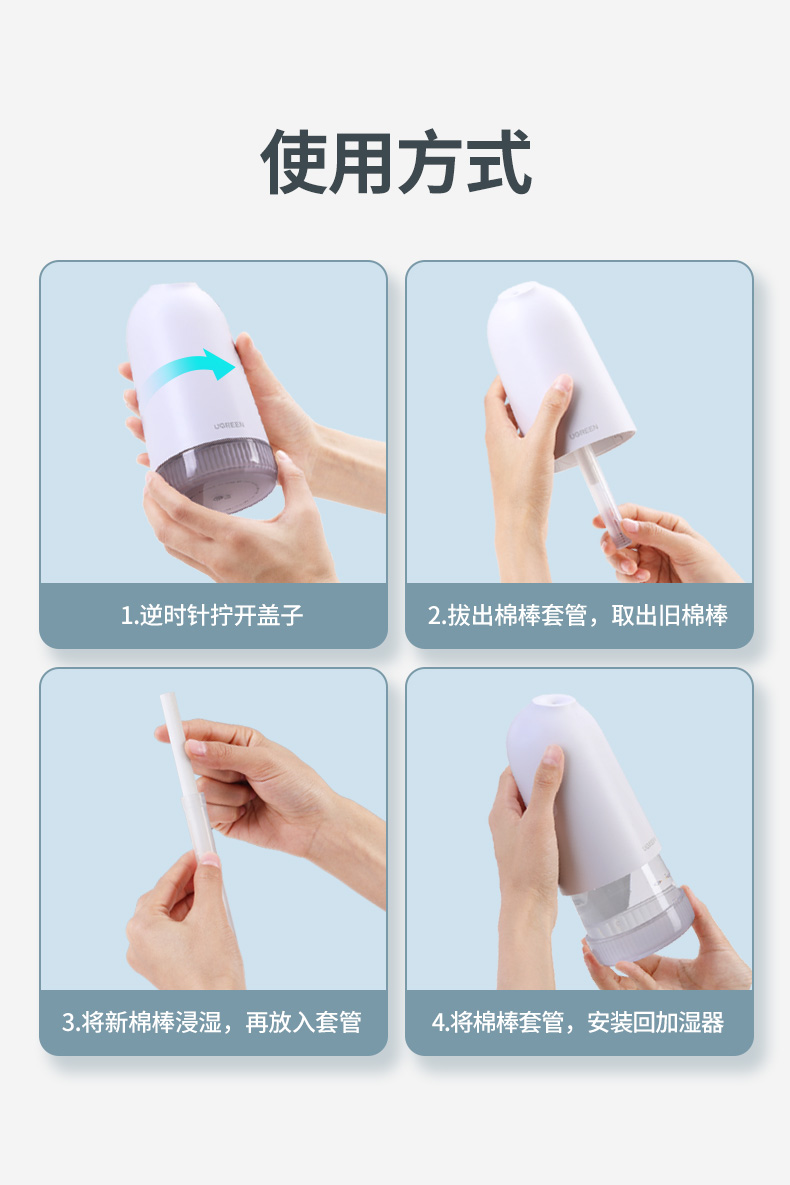 使用方式

UGREEN

1.逆时针拧开盖子

UGREEN

2.拔出棉棒套管，取出旧棉棒

3.将新棉棒浸湿，再放入套管

4.将棉棒套管，安装回加湿器