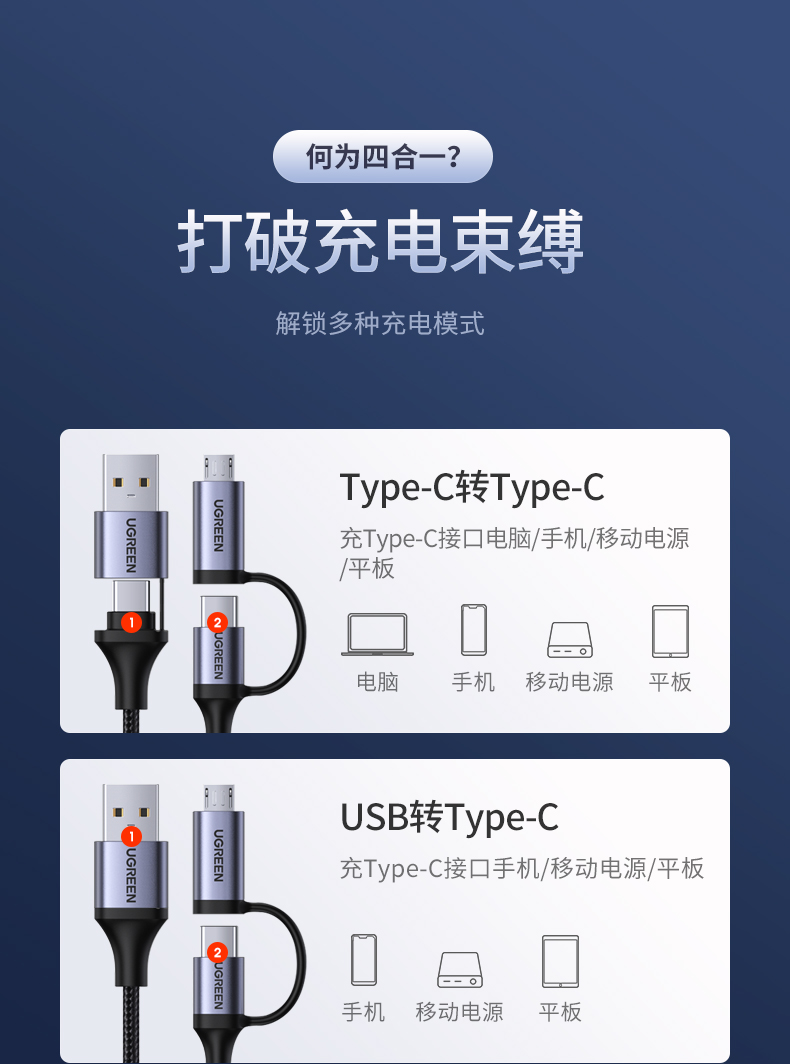 何为四合一？

打破充电束缚

解锁多种充电模式

UGREEN
UGREEN
1
2
UGREEN

Type-C转Type-C

充Type-C接口电脑/手机/移动电源/平板

电脑 手机 移动电源 平板

1
UGREEN
UGREEN
2
UGREEN

USB转Type-C

充Type-C接口手机/移动电源/平板

手机 移动电源 平板