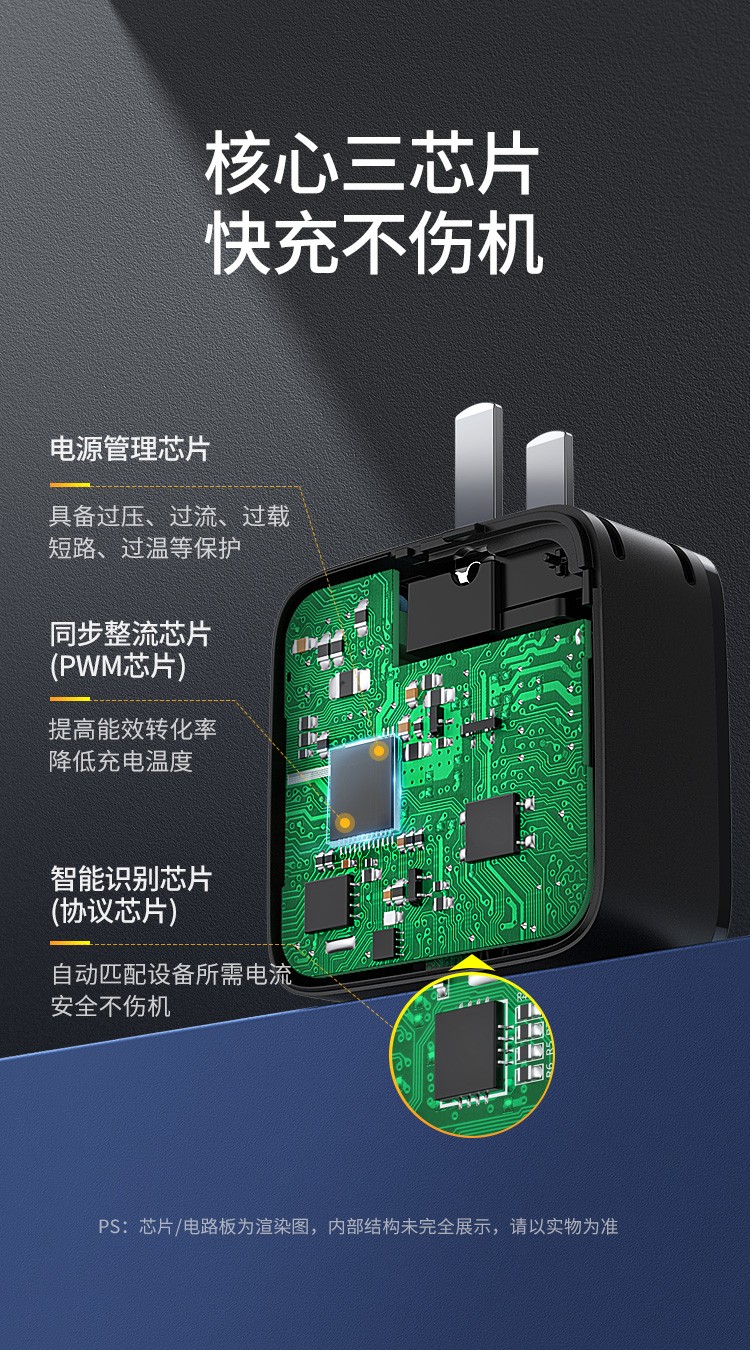 核心三芯片
快充不伤机

电源管理芯片

具备过压、过流、过载
短路、过温等保护

同步整流芯片
(PWM芯片)

提高能效转化率
降低充电温度

智能识别芯片
(协议芯片)

自动匹配设备所需电流
安全不伤机

PS：芯片/电路板为渲染图，内部结构未完全展示，请以实物为准