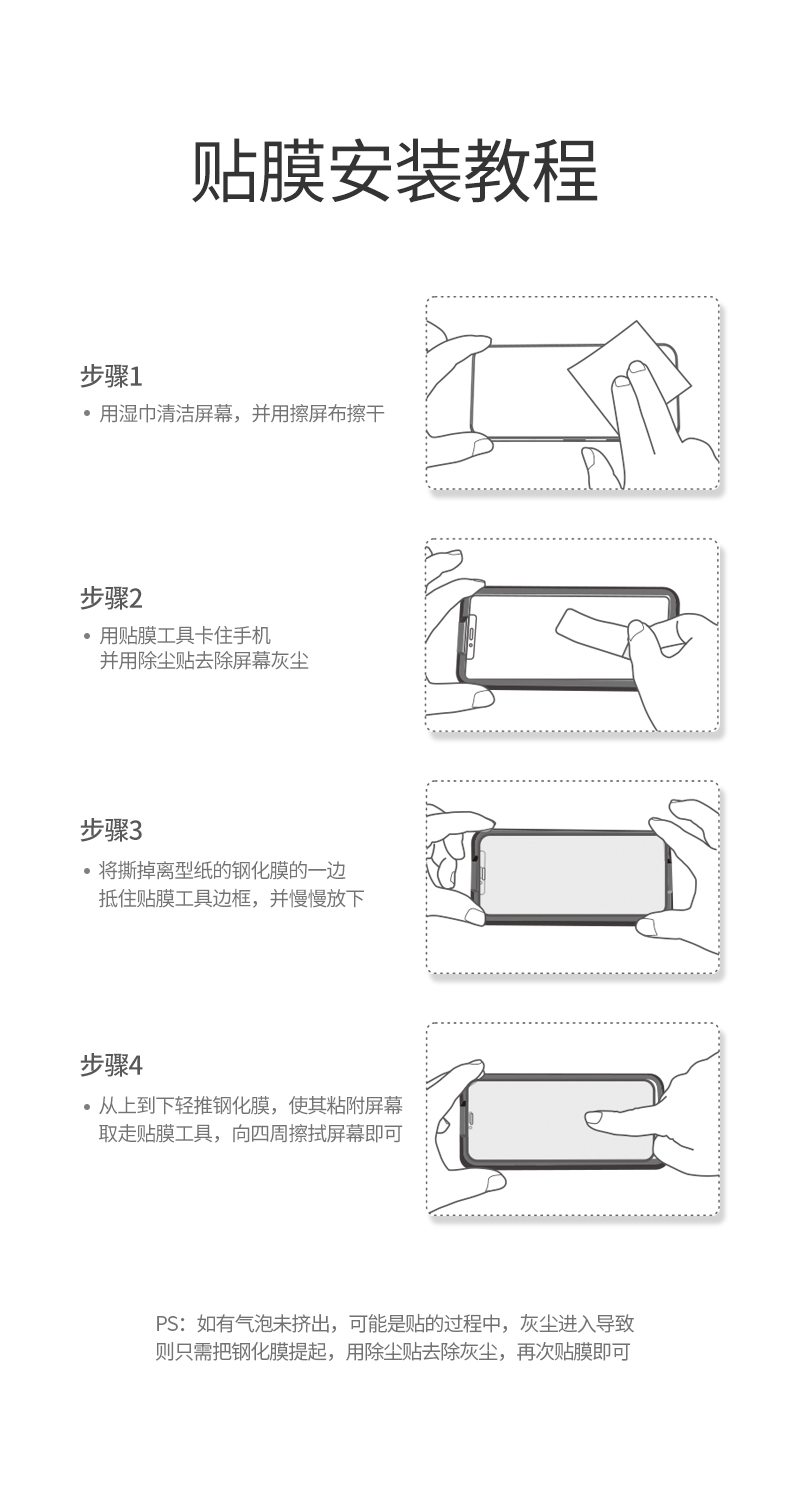 贴膜安装教程

步骤1

• 用湿巾清洁屏幕，并用擦屏布擦干

步骤2

• 用贴膜工具卡住手机
并用除尘贴去除屏幕灰尘

步骤3

• 将撕掉离型纸的钢化膜的一边
抵住贴膜工具边框，并慢慢放下

步骤4

• 从上到下轻推钢化膜，使其粘附屏幕
取走贴膜工具，向四周擦拭屏幕即可

PS：如有气泡未挤出，可能是贴的过程中，灰尘进入导致
则只需把钢化膜提起，用除尘贴去除灰尘，再次贴膜即可