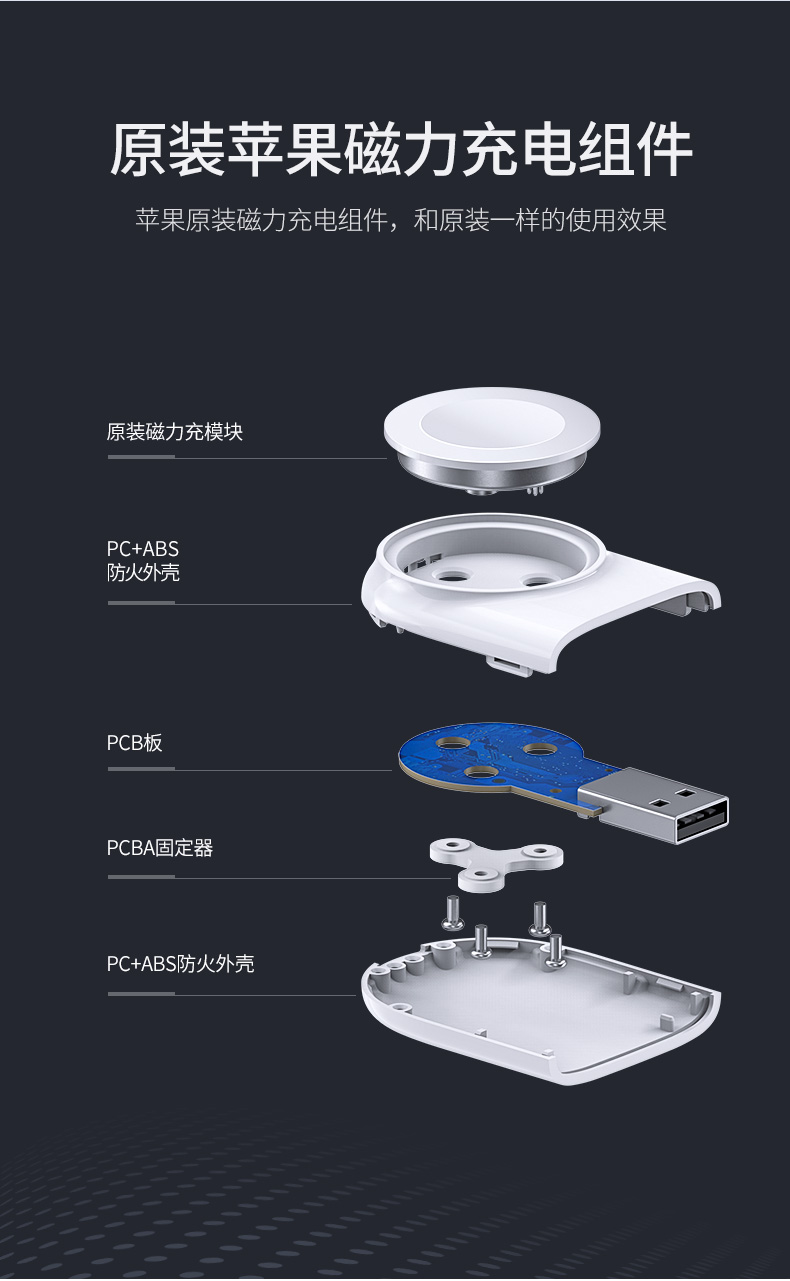 原装苹果磁力充电组件

苹果原装磁力充电组件，和原装一样的使用效果

原装磁力充模块

PC+ABS
防火外壳

PCB板

PCBA固定器

PC+ABS防火外壳