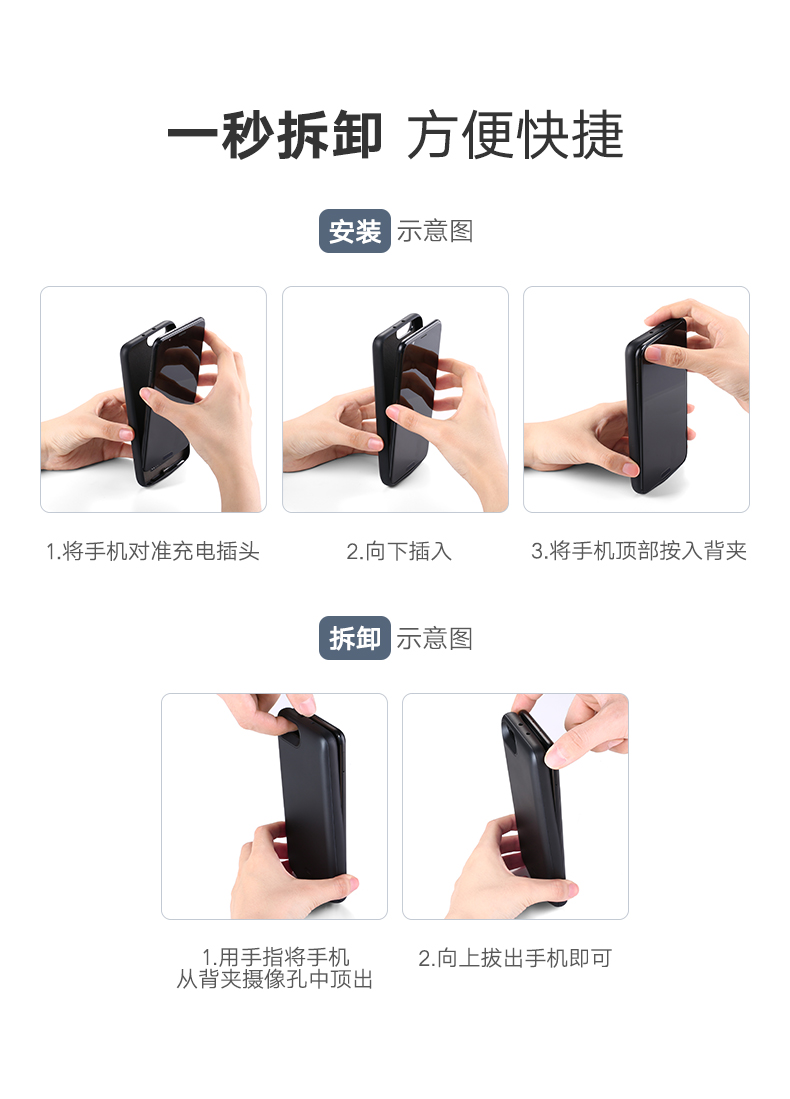 一秒拆卸 方便快捷

安装 示意图

1.将手机对准充电插头

2.向下插入

3.将手机顶部按入背夹

拆卸 示意图

1.用手指将手机从背夹摄像孔中顶出

2.向上拔出手机即可