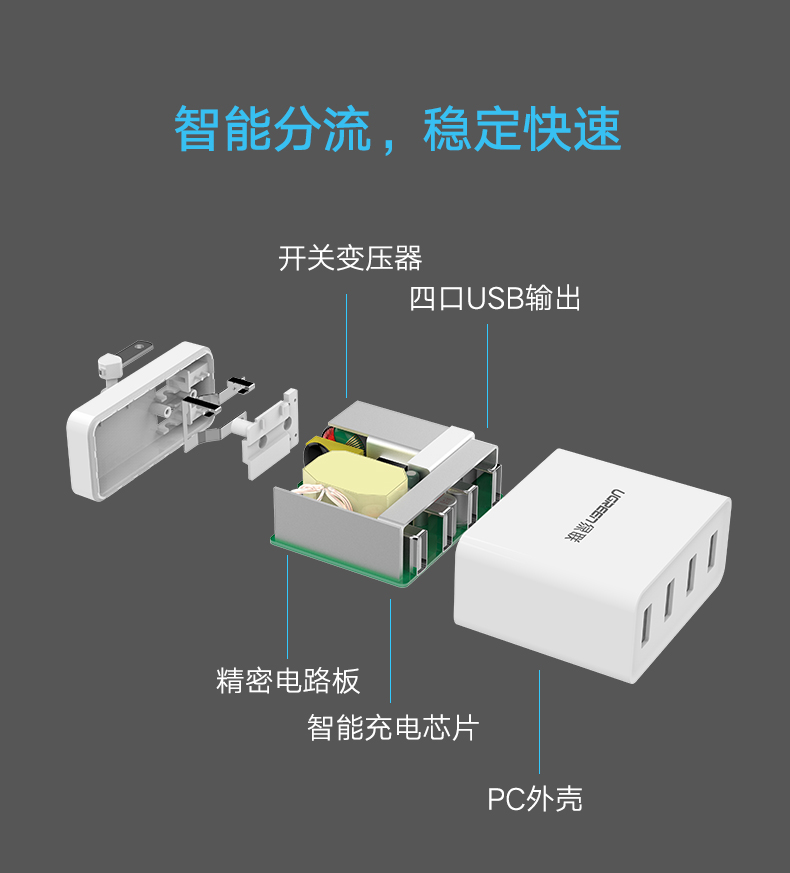 智能分流，稳定快速

开关变压器

四口USB输出

UGREEN 绿联

精密电路板

智能充电芯片

PC外壳