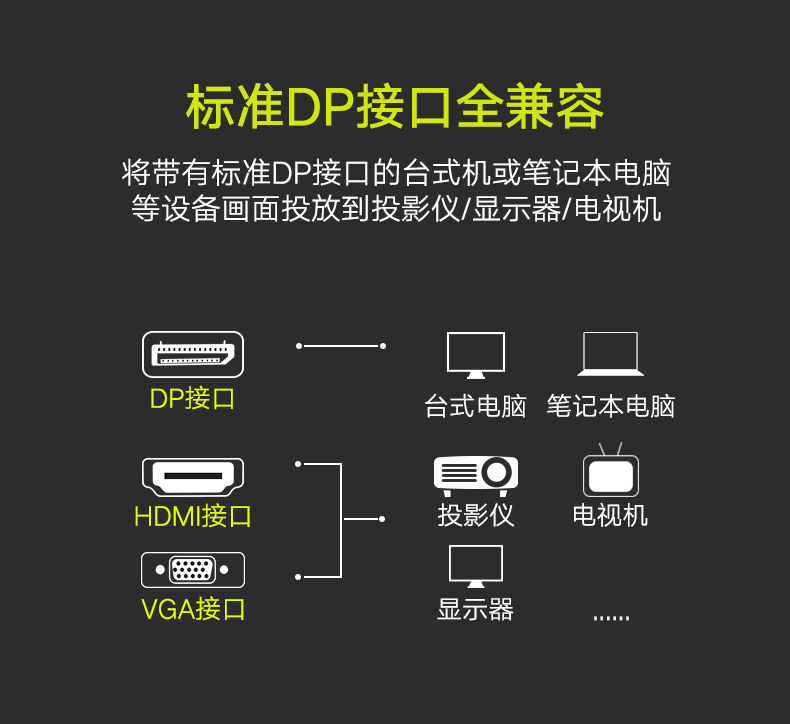 标准DP接口全兼容

将带有标准DP接口的台式机或笔记本电脑等设备画面投放到投影仪/显示器/电视机

DP接口

台式电脑 笔记本电脑

HDMI接口

VGA接口

投影仪 电视机

显示器 ......