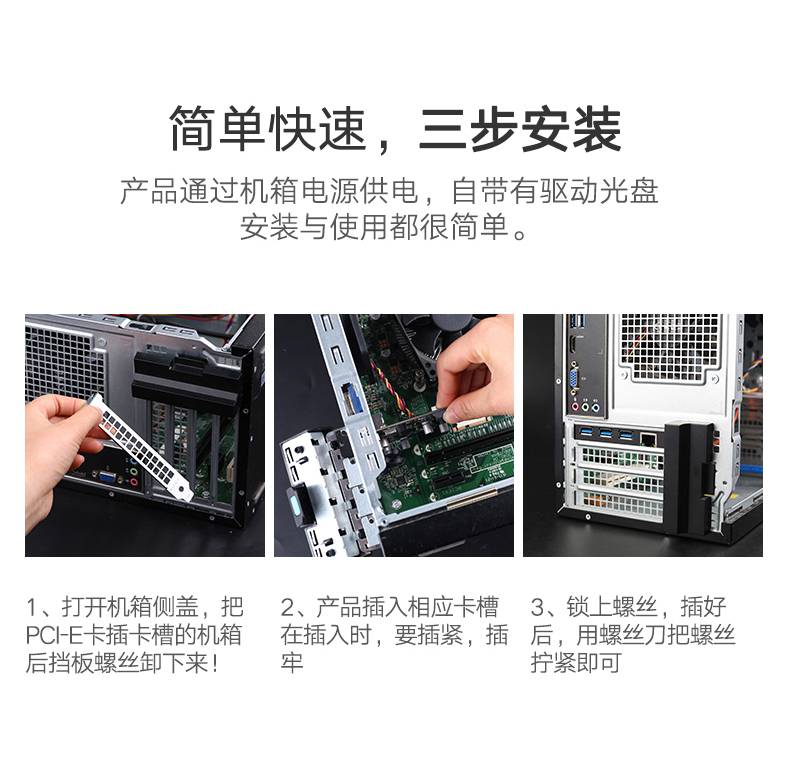 简单快速，三步安装

产品通过机箱电源供电，自带有驱动光盘
安装与使用都很简单。

1、打开机箱侧盖，把PCI-E卡插卡槽的机箱后挡板螺丝卸下来！

2、产品插入相应卡槽在插入时，要插紧，插牢

3、锁上螺丝，插好后，用螺丝刀把螺丝拧紧即可