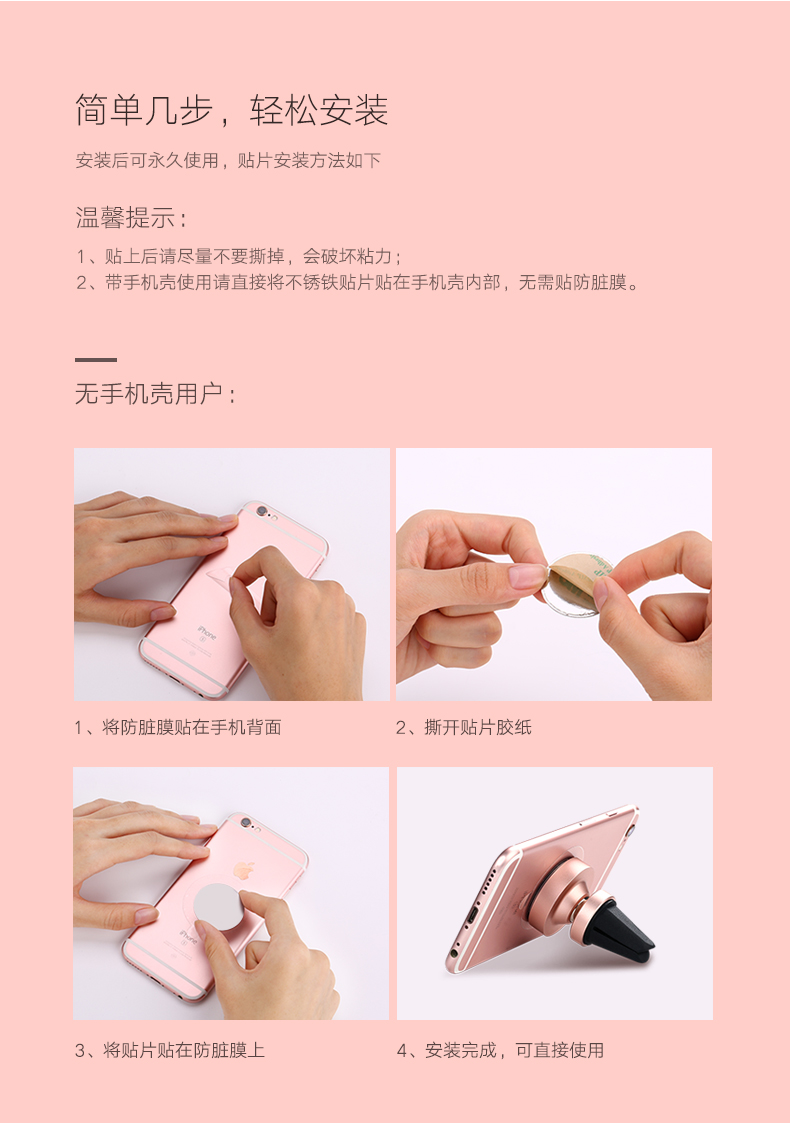 简单几步，轻松安装

安装后可永久使用，贴片安装方法如下

温馨提示：

1、贴上后请尽量不要撕掉，会破坏粘力；
2、带手机壳使用请直接将不锈铁贴片贴在手机壳内部，无需贴防脏膜。

无手机壳用户：

iPhone

1、将防脏膜贴在手机背面

2、撕开贴片胶纸

iPhone

3、将贴片贴在防脏膜上

4、安装完成，可直接使用