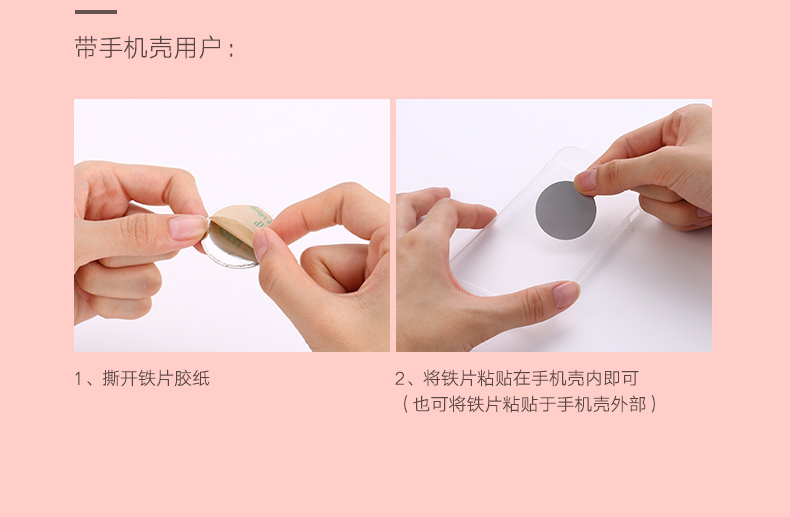 带手机壳用户：

1、撕开铁片胶纸

2、将铁片粘贴在手机壳内即可
（也可将铁片粘贴于手机壳外部）