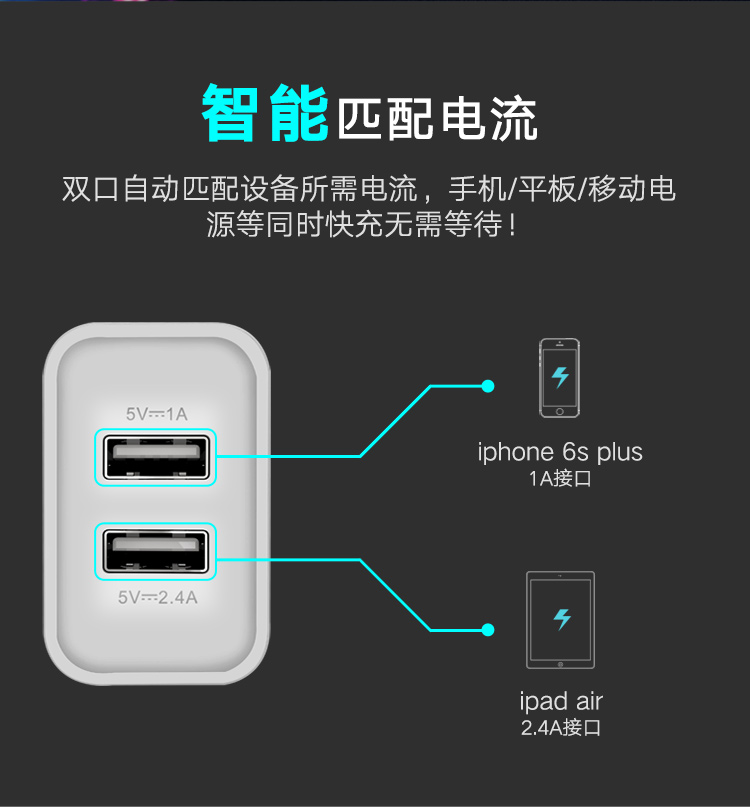 智能匹配电流

双口自动匹配设备所需电流，手机/平板/移动电源等同时快充无需等待！

5V⎓1A

5V⎓2.4A

iphone 6s plus
1A接口

ipad air
2.4A接口