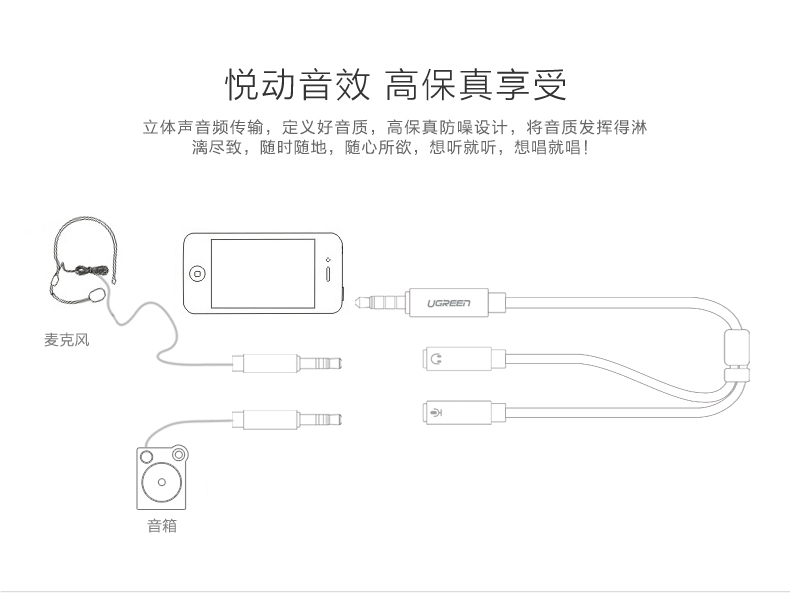 悦动音效 高保真享受

立体声音频传输，定义好音质，高保真防噪设计，将音质发挥得淋漓尽致，随时随地，随心所欲，想听就听，想唱就唱！

麦克风

UGREEN

音箱