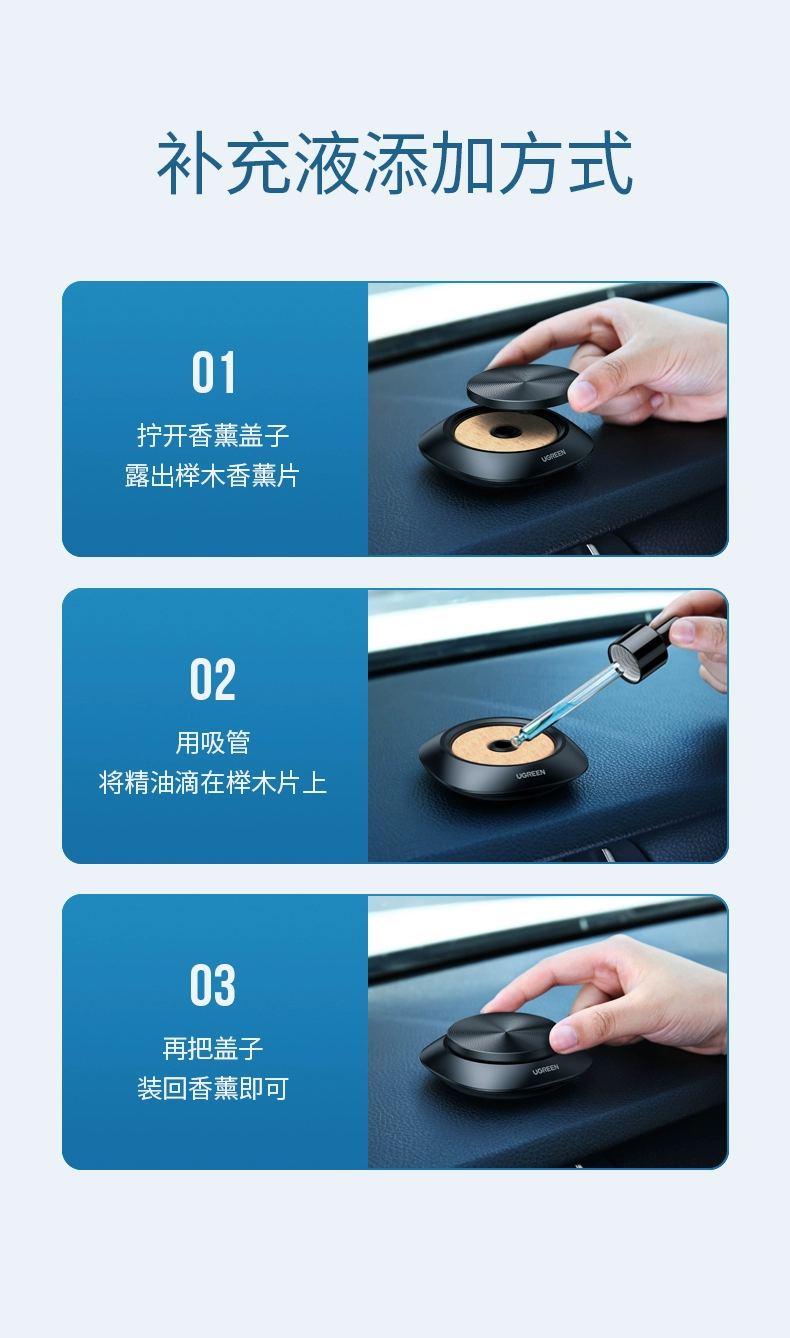 补充液添加方式

01
拧开香薰盖子
露出榉木香薰片

UGREEN

02
用吸管
将精油滴在榉木片上

UGREEN

03
再把盖子
装回香薰即可

UGREEN