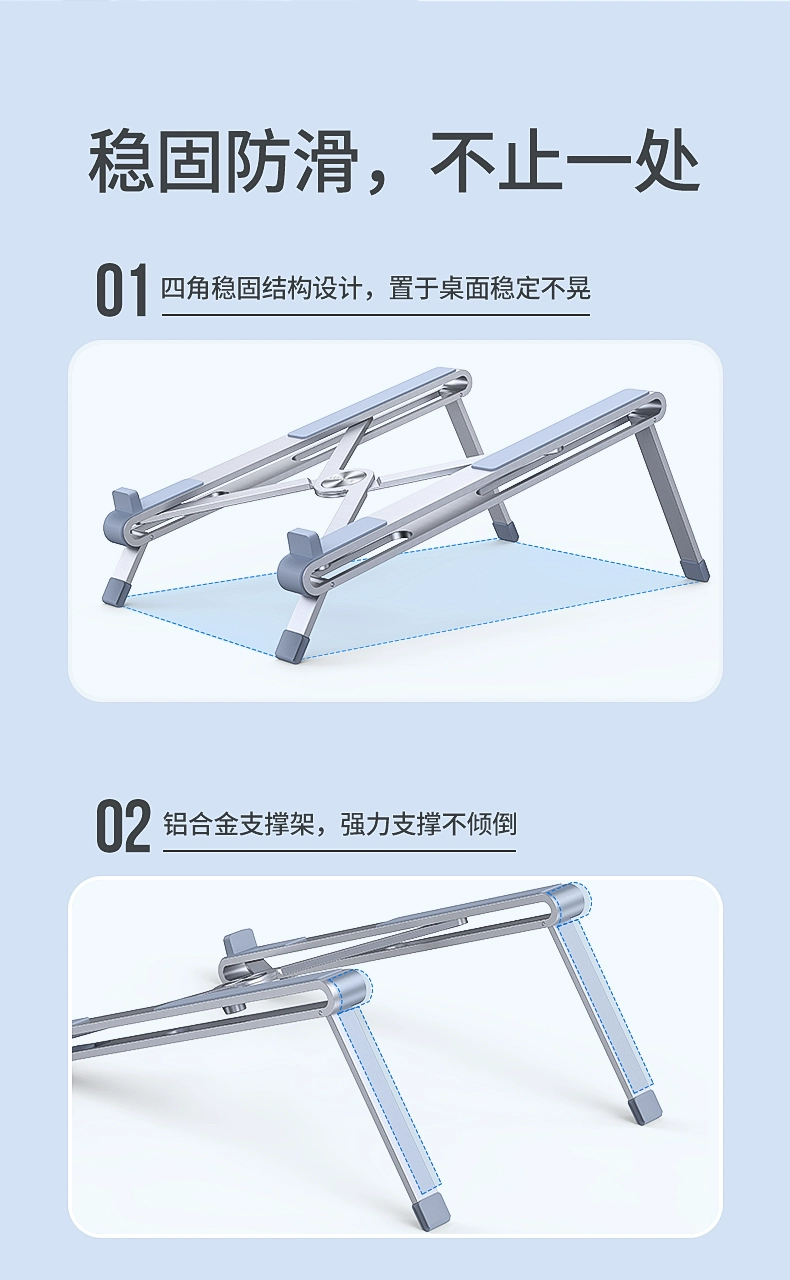 稳固防滑，不止一处

01 四角稳固结构设计，置于桌面稳定不晃

02 铝合金支撑架，强力支撑不倾倒