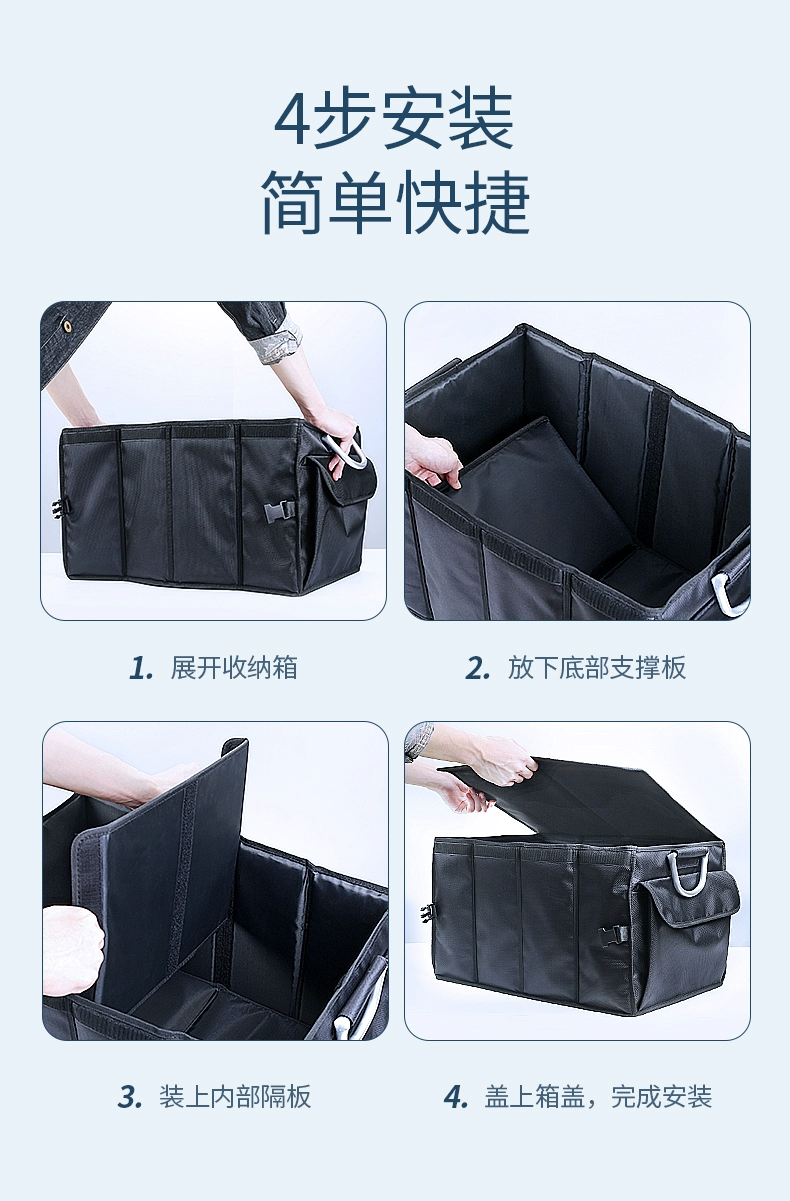 4步安装
简单快捷

1. 展开收纳箱

2. 放下底部支撑板

3. 装上内部隔板

4. 盖上箱盖，完成安装