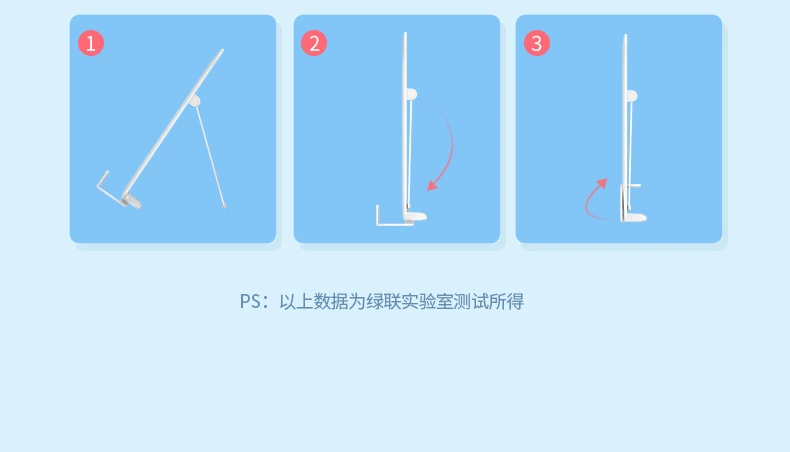 1

2

3

PS：以上数据为绿联实验室测试所得