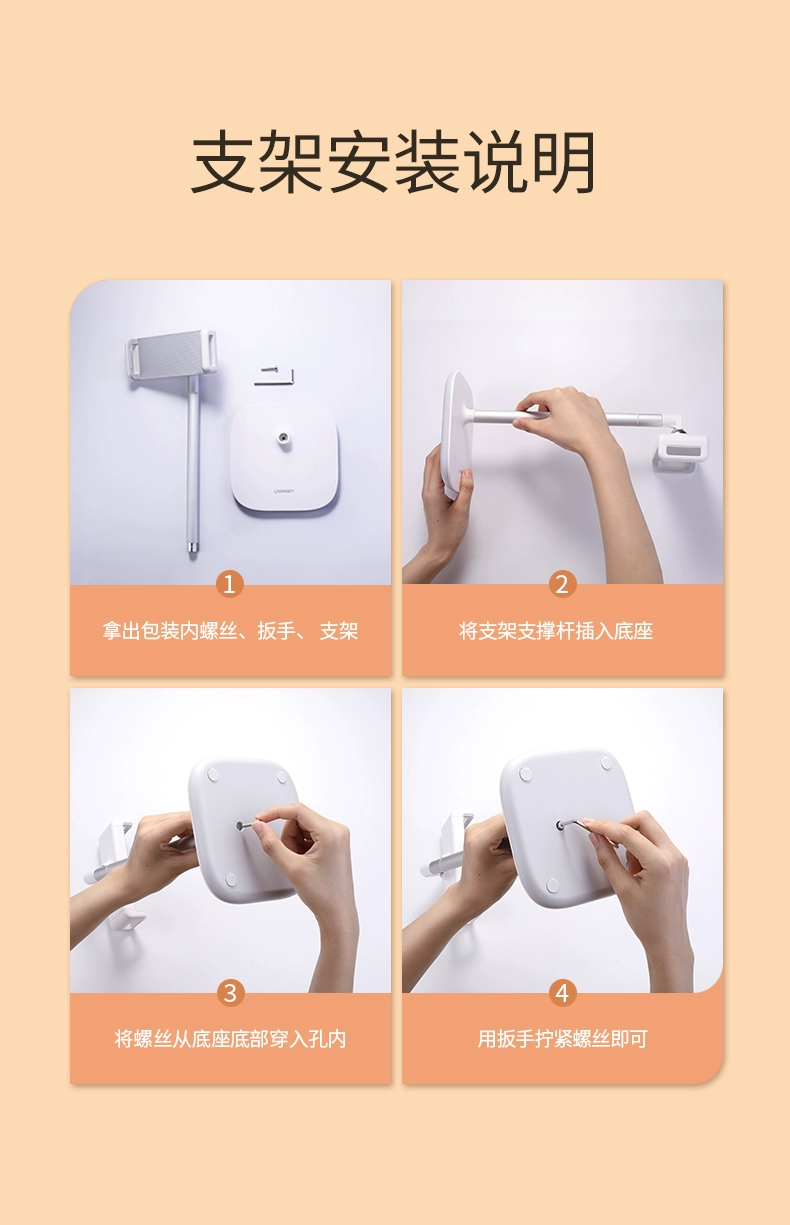 支架安装说明

UGREEN

1
拿出包装内螺丝、扳手、支架

2
将支架支撑杆插入底座

3
将螺丝从底座底部穿入孔内

4
用扳手拧紧螺丝即可